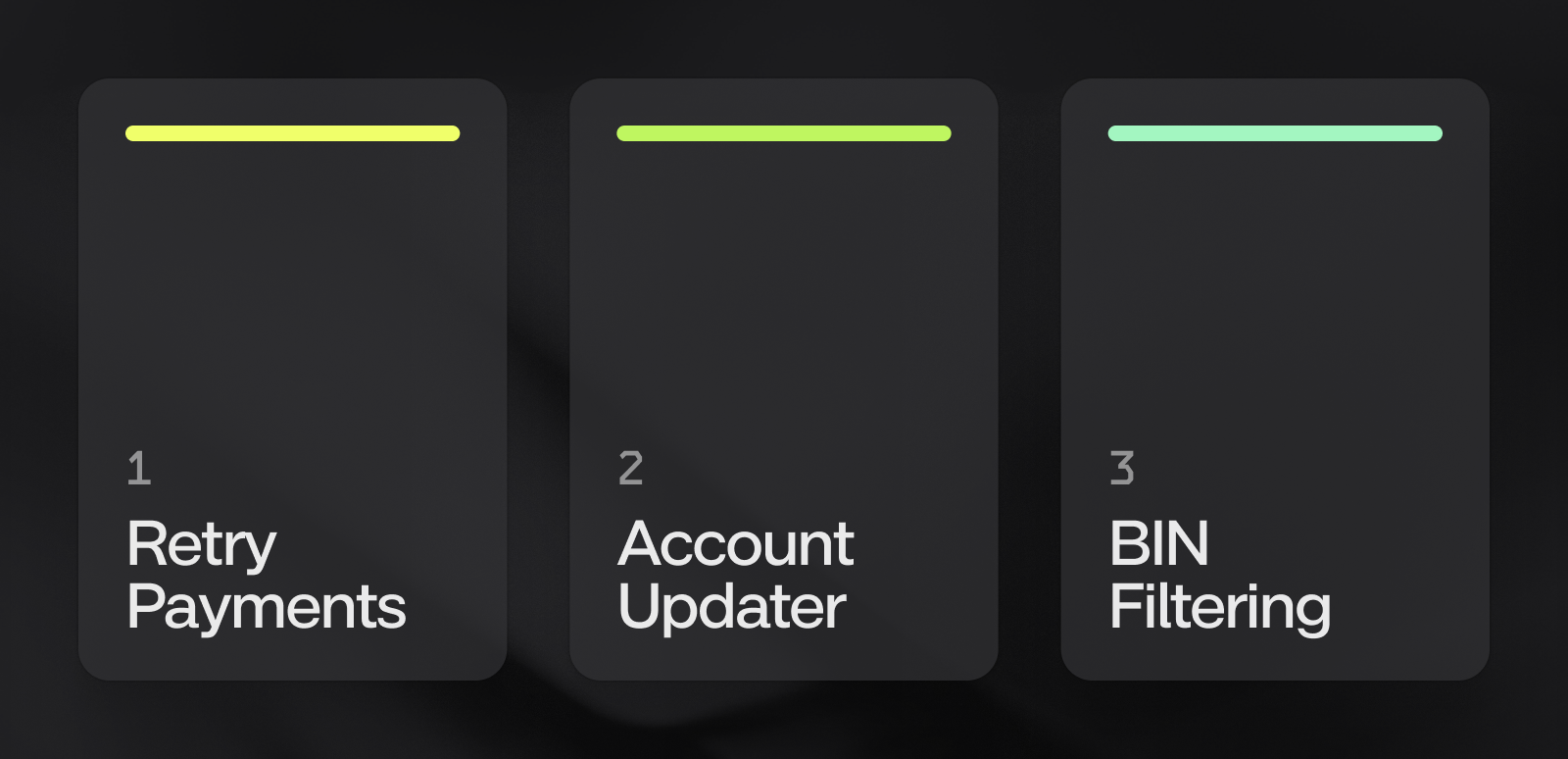 1
Retry Payments

2
Account Updater

3
BIN Filtering